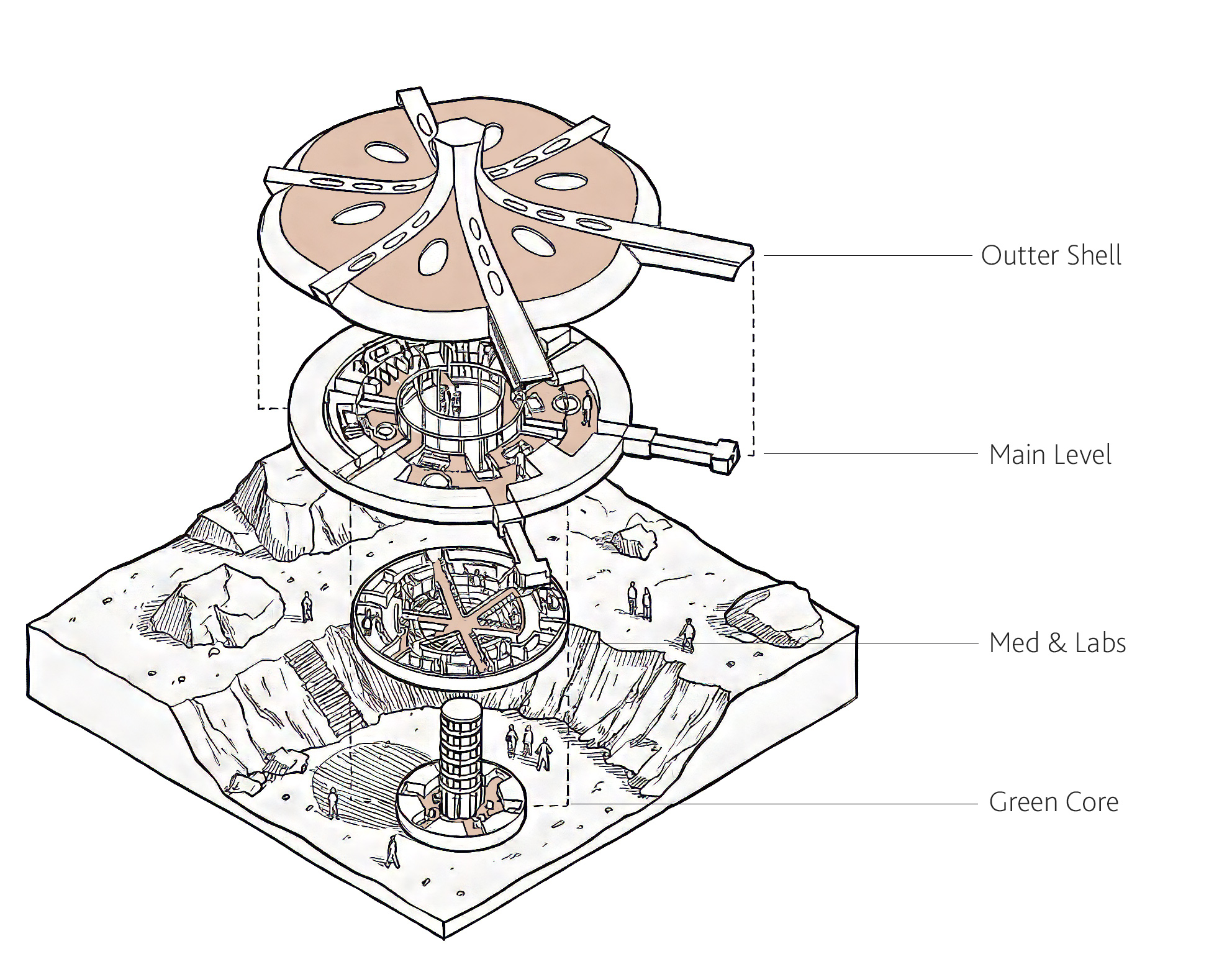 Outter Shell

Main Level

Med & Labs

Green Core